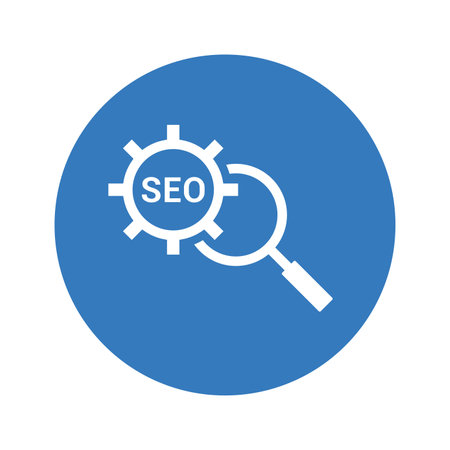 SEO