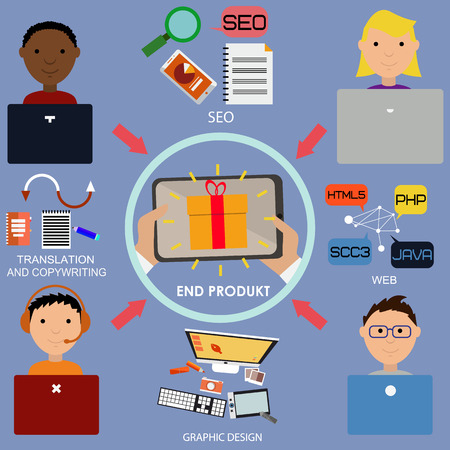 SEO

SEO

TRANSLATION AND COPYWRITING

END PRODUKT

HTML5

PHP

SCC3

JAVA

WEB

GRAPHIC DESIGN