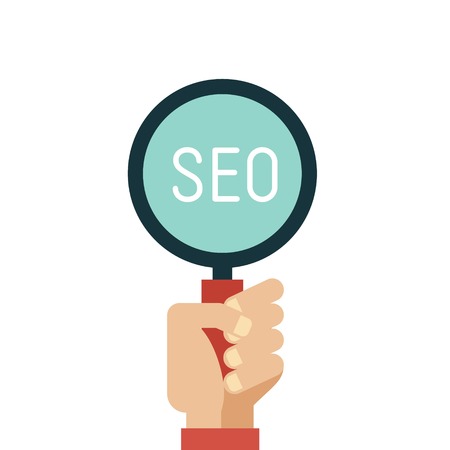 SEO