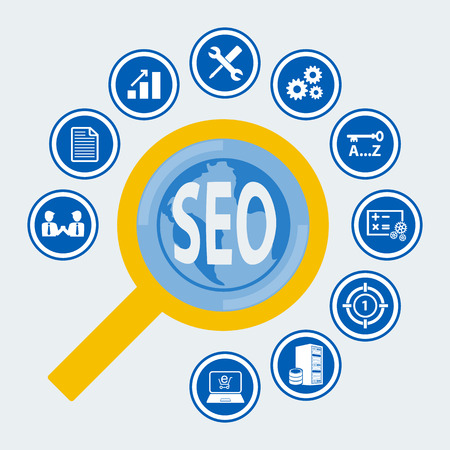 SEO

A...Z

1

e