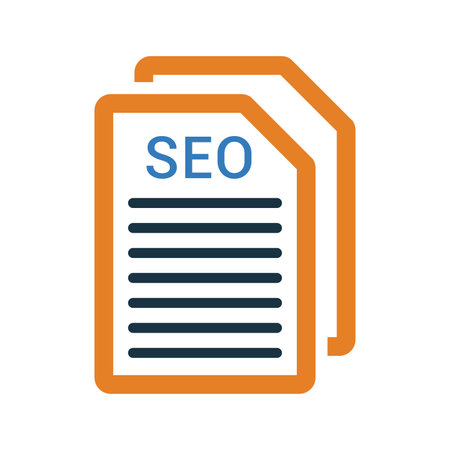 SEO